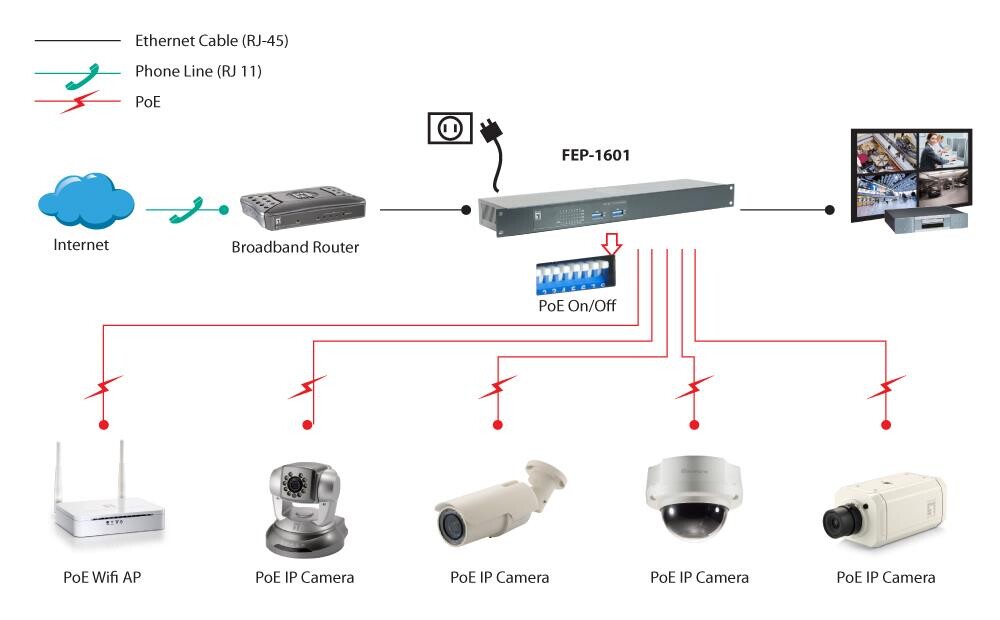 Ethernet Cable (RJ-45)
Phone Line (RJ 11)
PoE

FEP-1601

Internet
Broadband Router

PoE On/Off

PoE Wifi AP
PoE IP Camera
PoE IP Camera
PoE IP Camera
PoE IP Camera